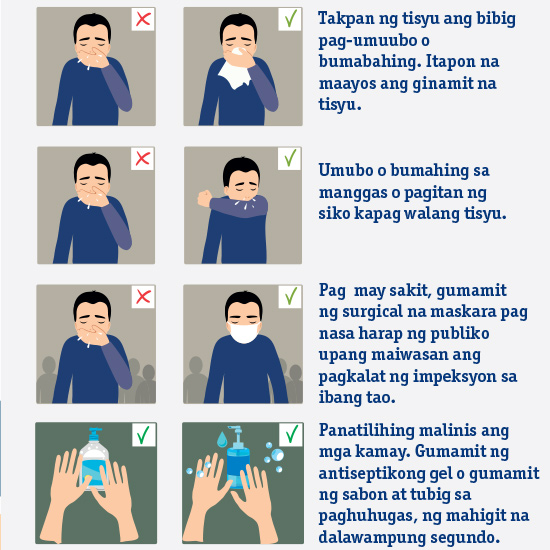 Takpan ng tisyu ang bibig pag-umuubo o bumabahing. Itapon na maayos ang ginamit na tisyu.

Umubo o bumahing sa manggas o pagitan ng siko kapag walang tisyu.

Pag may sakit, gumamit ng surgical na maskara pag nasa harap ng publiko upang maiwasan ang pagkalat ng impeksyon sa ibang tao.

Panatilihing malinis ang mga kamay. Gumamit ng antiseptikong gel o gumamit ng sabon at tubig sa paghuhugas, ng mahigit na dalawampung segundo.